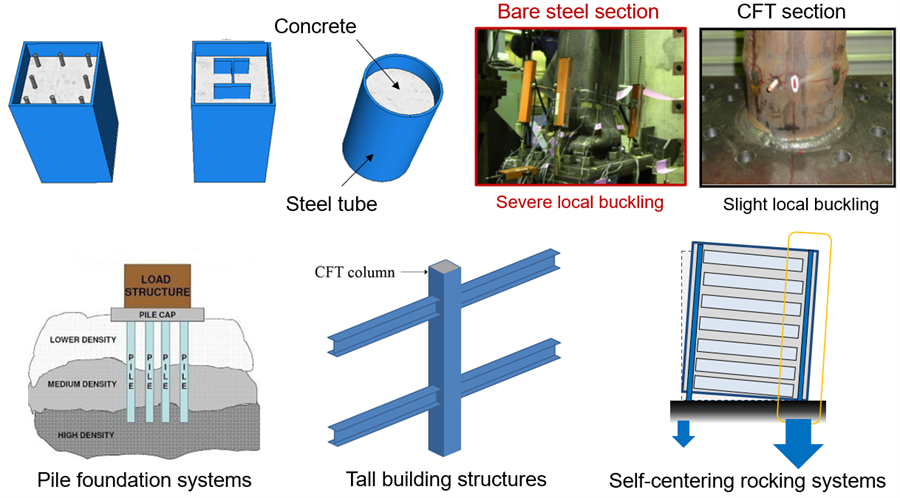 Concrete

Steel tube

Bare steel section

Severe local buckling

CFT section

Slight local buckling

LOAD STRUCTURE

PILE CAP

LOWER DENSITY

MEDIUM DENSITY

HIGH DENSITY

PILE PILE PILE PILE

Pile foundation systems

CFT column

Tall building structures

Self-centering rocking systems