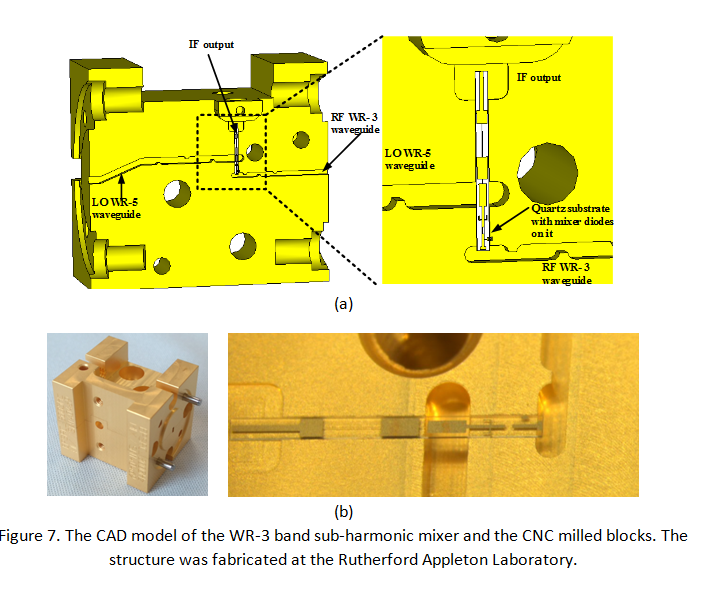 IF output

RF WR-3 waveguide

LO WR-5 waveguide

IF output

LO WR-5 waveguide

Quartz substrate with mixer diodes on it

RF WR-3 waveguide

(a)

(b)

Figure 7. The CAD model of the WR-3 band sub-harmonic mixer and the CNC milled blocks. The structure was fabricated at the Rutherford Appleton Laboratory.