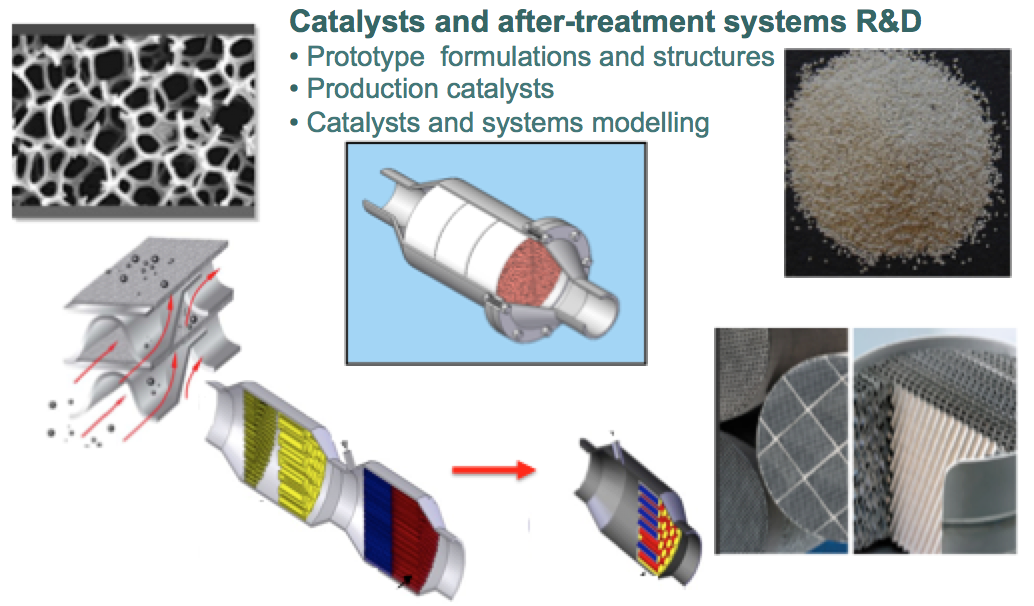 Catalysts and after-treatment systems R&D
• Prototype formulations and structures
• Production catalysts
• Catalysts and systems modelling