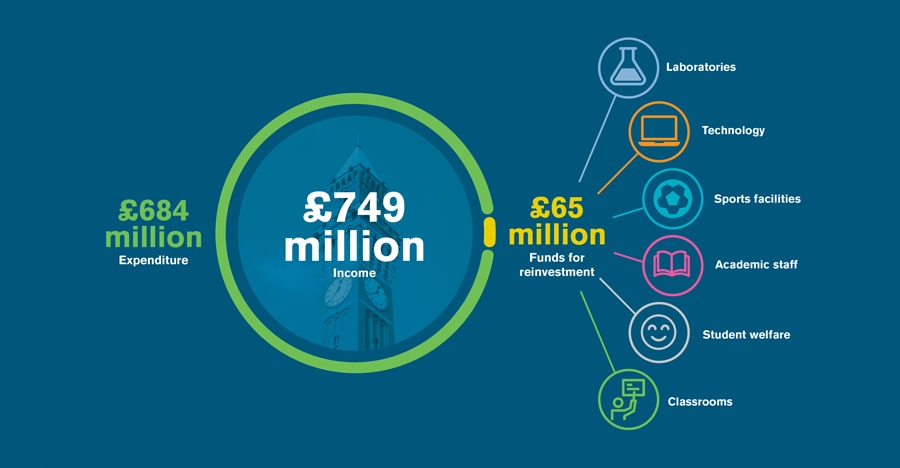 £684 million
Expenditure

£749 million
Income

£65 million
Funds for reinvestment

Laboratories

Technology

Sports facilities

Academic staff

Student welfare

Classrooms