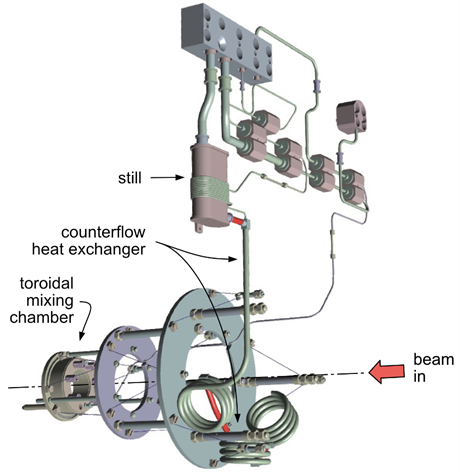 still

counterflow heat exchanger

toroidal mixing chamber

beam in