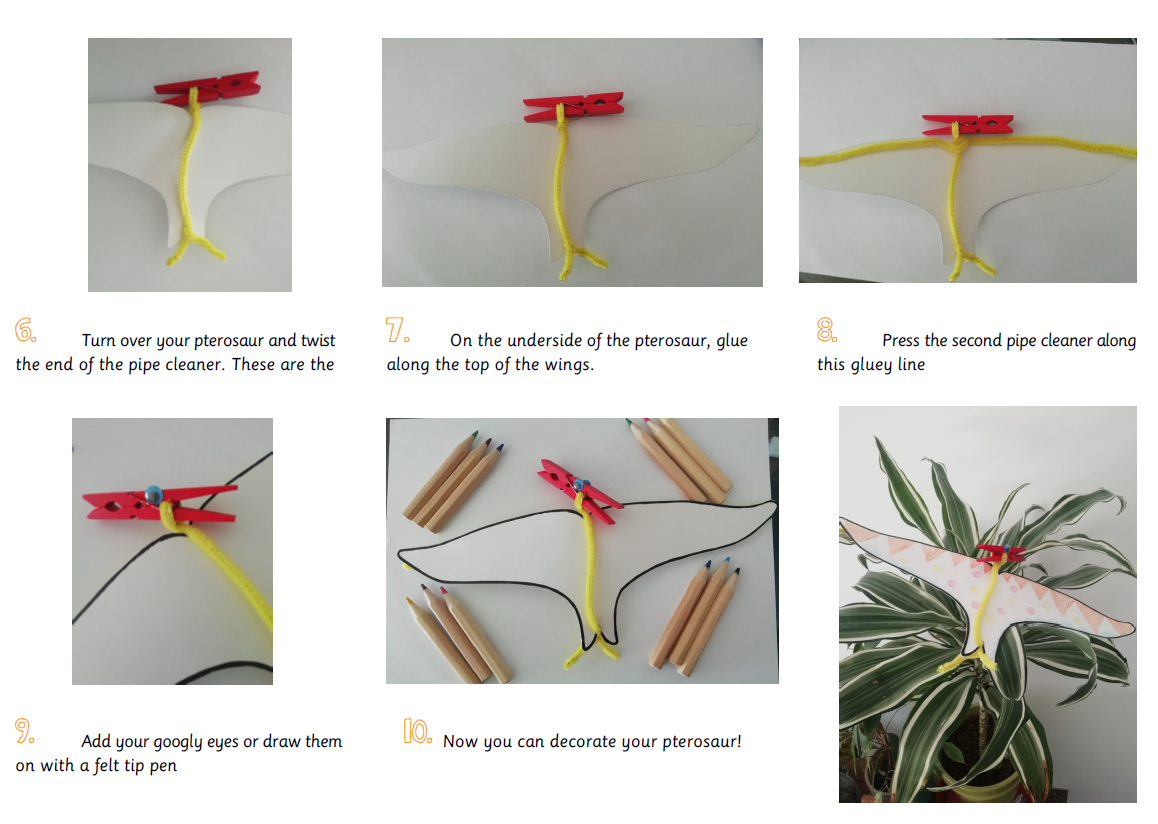 6. Turn over your pterosaur and twist the end of the pipe cleaner. These are the

7. On the underside of the pterosaur, glue along the top of the wings.

8. Press the second pipe cleaner along this gluey line

9. Add your googly eyes or draw them on with a felt tip pen

10. Now you can decorate your pterosaur!