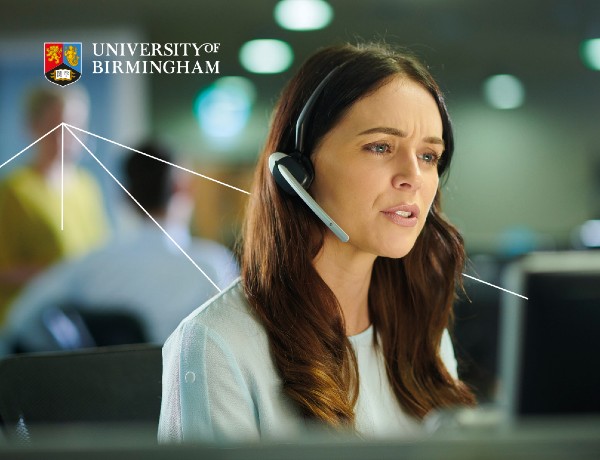 UNIVERSITY OF BIRMINGHAM