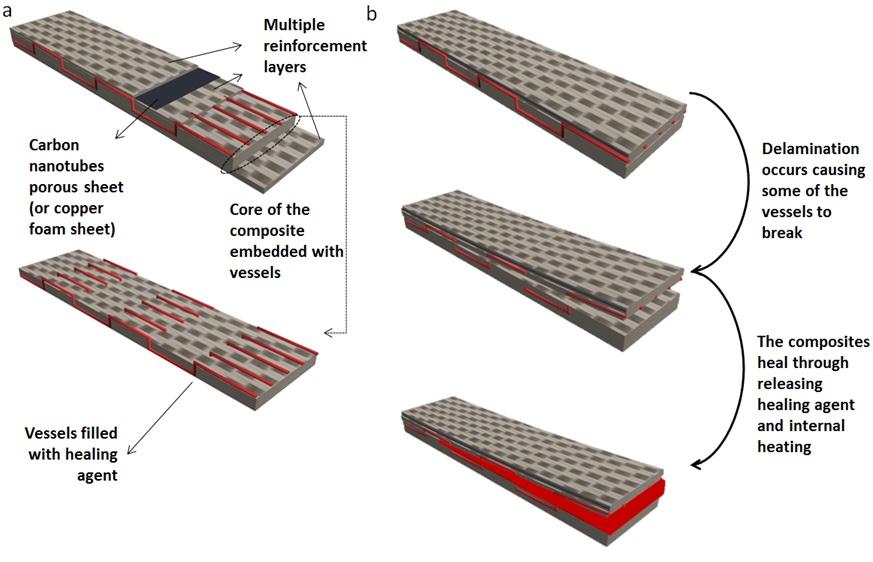 a

Multiple reinforcement layers

Carbon nanotubes porous sheet (or copper foam sheet)

Core of the composite embedded with vessels

Vessels filled with healing agent

b

Delamination occurs causing some of the vessels to break

The composites heal through releasing healing agent and internal heating