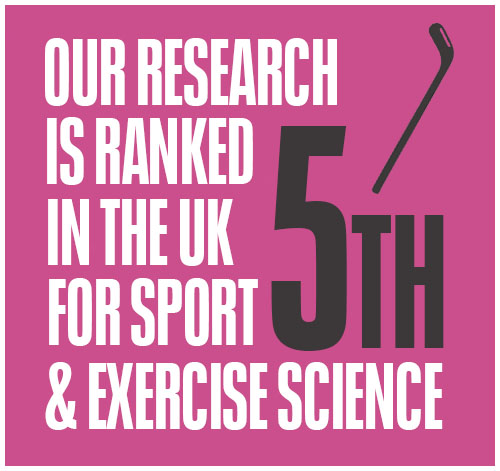 OUR RESEARCH IS RANKED 5TH IN THE UK FOR SPORT & EXERCISE SCIENCE