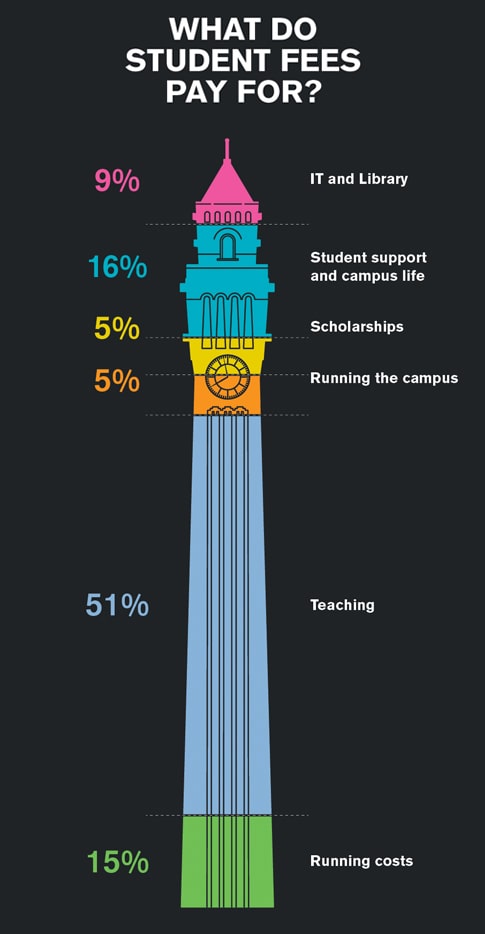 WHAT DO STUDENT FEES PAY FOR?

9% IT and Library

16% Student support and campus life

5% Scholarships

5% Running the campus

51% Teaching

15% Running costs