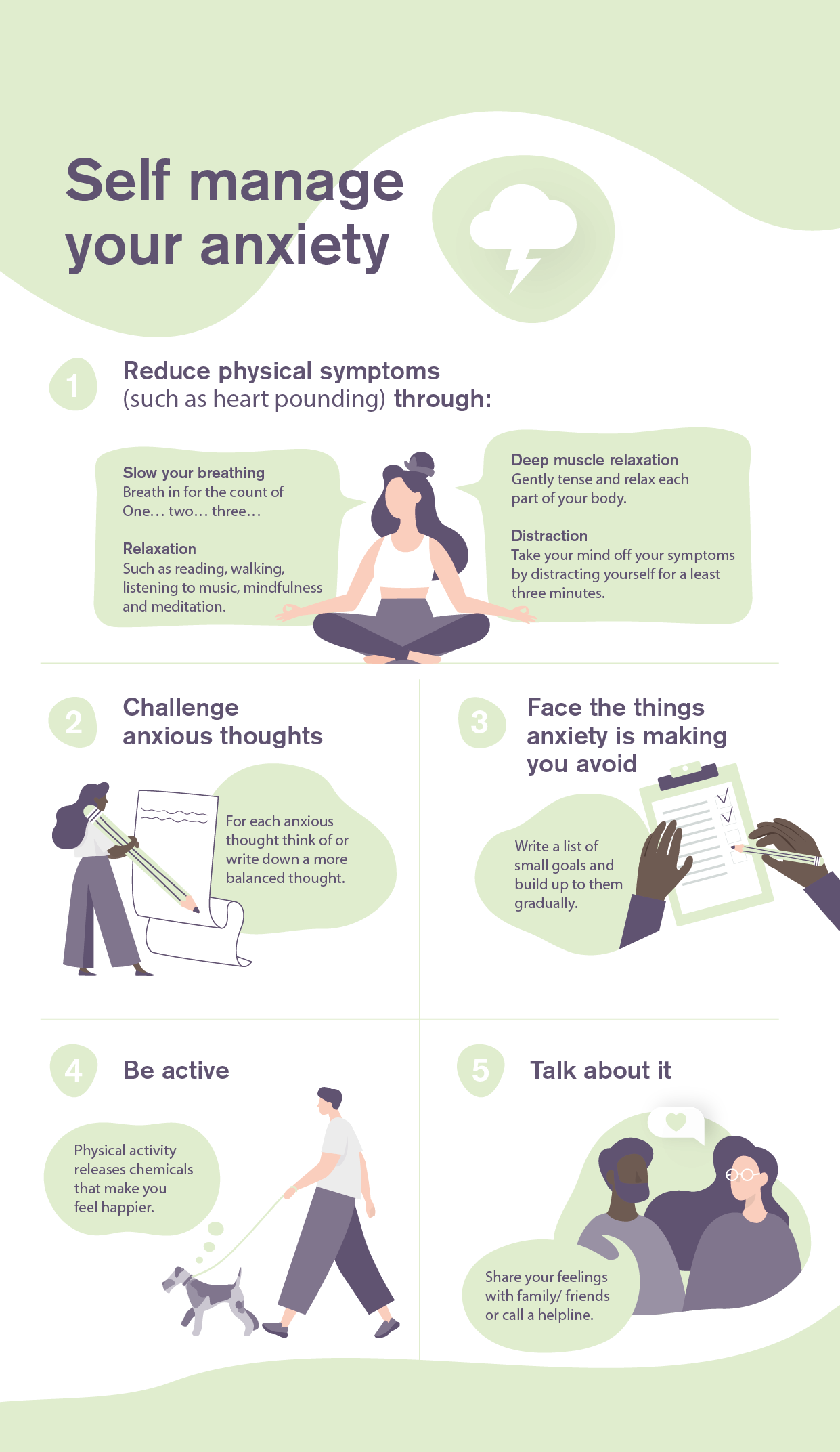 Self manage your anxiety

1 Reduce physical symptoms (such as heart pounding) through:

Slow your breathing
Breath in for the count of One… two… three…

Relaxation
Such as reading, walking, listening to music, mindfulness and meditation.

Deep muscle relaxation
Gently tense and relax each part of your body.

Distraction
Take your mind off your symptoms by distracting yourself for a least three minutes.

2 Challenge anxious thoughts

For each anxious thought think of or write down a more balanced thought.

3 Face the things anxiety is making you avoid

Write a list of small goals and build up to them gradually.

4 Be active

Physical activity releases chemicals that make you feel happier.

5 Talk about it

Share your feelings with family/ friends or call a helpline.