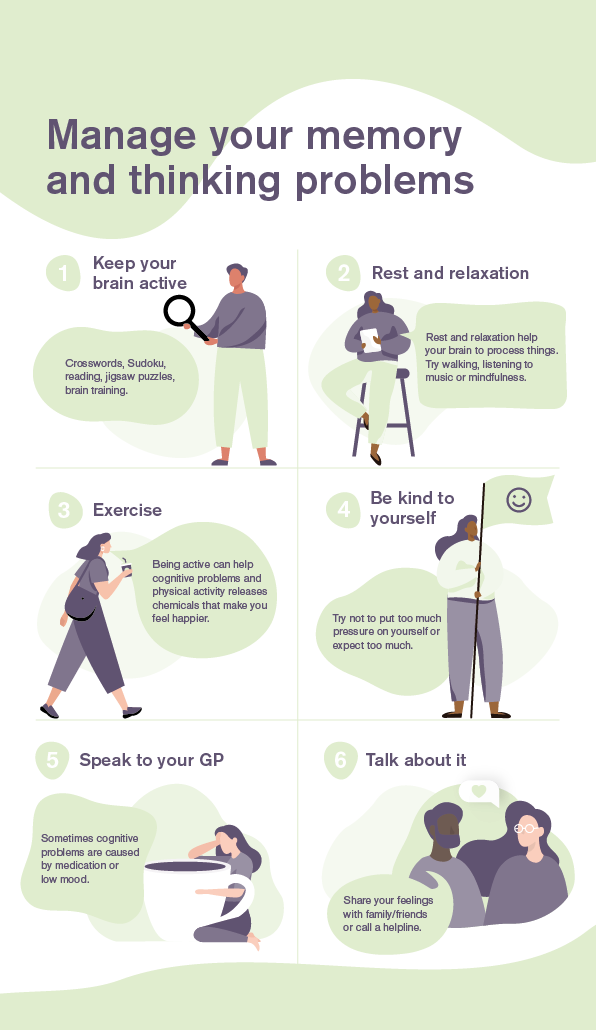 Manage your memory and thinking problems

1 Keep your brain active

Crosswords, Sudoku, reading, jigsaw puzzles, brain training.

2 Rest and relaxation

Rest and relaxation help your brain to process things. Try walking, listening to music or mindfulness.

3 Exercise

Being active can help cognitive problems and physical activity releases chemicals that make you feel happier.

4 Be kind to yourself

Try not to put too much pressure on yourself or expect too much.

5 Speak to your GP

Sometimes cognitive problems are caused by medication or low mood.

6 Talk about it

Share your feelings with family/friends or call a helpline.