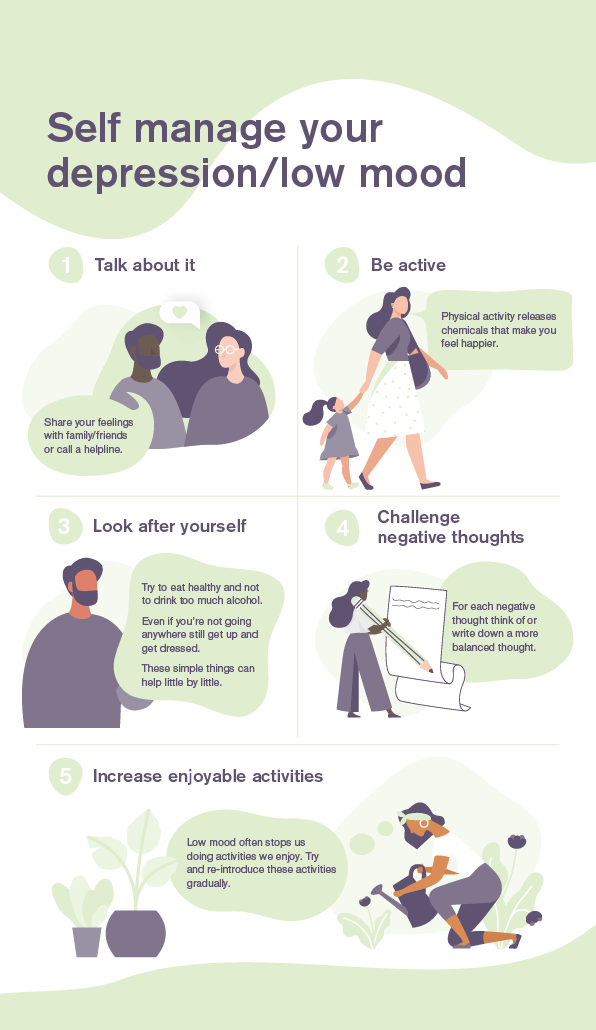 Self manage your depression/low mood

1 Talk about it

Share your feelings with family/friends or call a helpline.

2 Be active

Physical activity releases chemicals that make you feel happier.

3 Look after yourself

Try to eat healthy and not to drink too much alcohol.

Even if you're not going anywhere still get up and get dressed.

These simple things can help little by little.

4 Challenge negative thoughts

For each negative thought think of or write down a more balanced thought.

5 Increase enjoyable activities

Low mood often stops us doing activities we enjoy. Try and re-introduce these activities gradually.