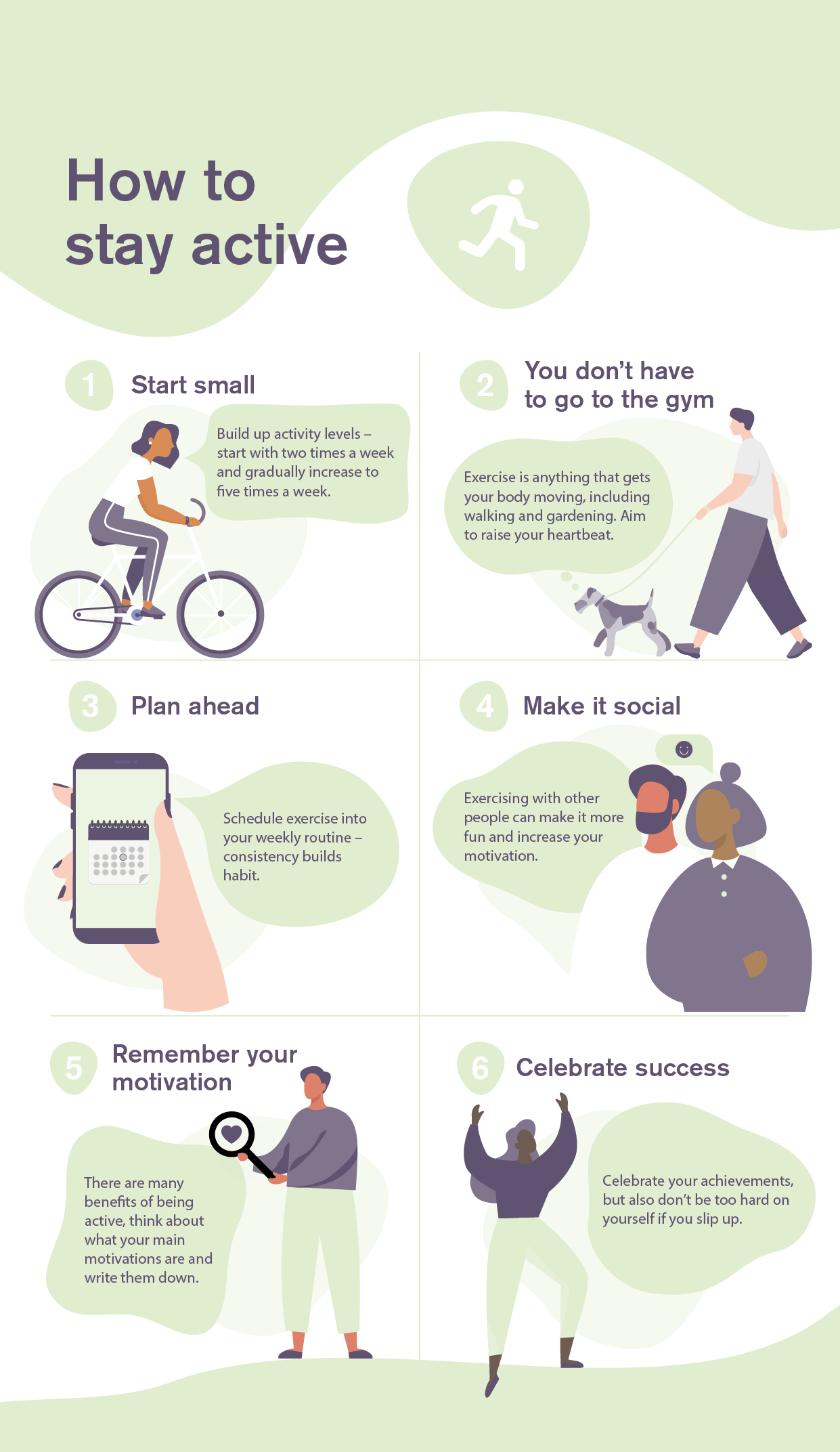 How to stay active

1 Start small

Build up activity levels – start with two times a week and gradually increase to five times a week.

2 You don't have to go to the gym

Exercise is anything that gets your body moving, including walking and gardening. Aim to raise your heartbeat.

3 Plan ahead

Schedule exercise into your weekly routine – consistency builds habit.

4 Make it social

Exercising with other people can make it more fun and increase your motivation.

5 Remember your motivation

There are many benefits of being active, think about what your main motivations are and write them down.

6 Celebrate success

Celebrate your achievements, but also don't be too hard on yourself if you slip up.