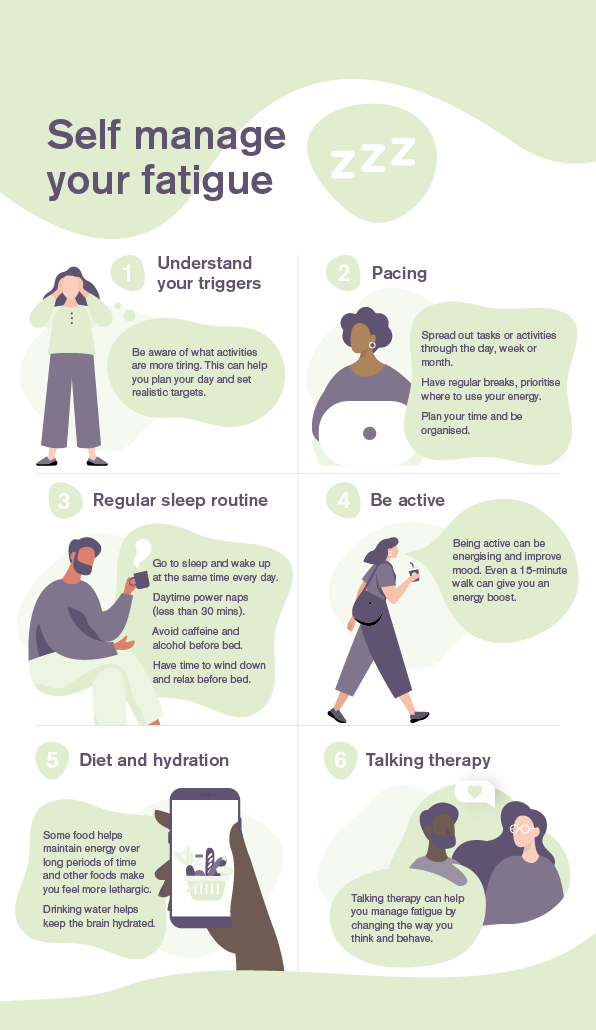 Self manage your fatigue

zzz

1 Understand your triggers

Be aware of what activities are more tiring. This can help you plan your day and set realistic targets.

2 Pacing

Spread out tasks or activities through the day, week or month.

Have regular breaks, prioritise where to use your energy.

Plan your time and be organised.

3 Regular sleep routine

Go to sleep and wake up at the same time every day.

Daytime power naps (less than 30 mins).

Avoid caffeine and alcohol before bed.

Have time to wind down and relax before bed.

4 Be active

Being active can be energising and improve mood. Even a 15-minute walk can give you an energy boost.

5 Diet and hydration

Some food helps maintain energy over long periods of time and other foods make you feel more lethargic.

Drinking water helps keep the brain hydrated.

6 Talking therapy

Talking therapy can help you manage fatigue by changing the way you think and behave.