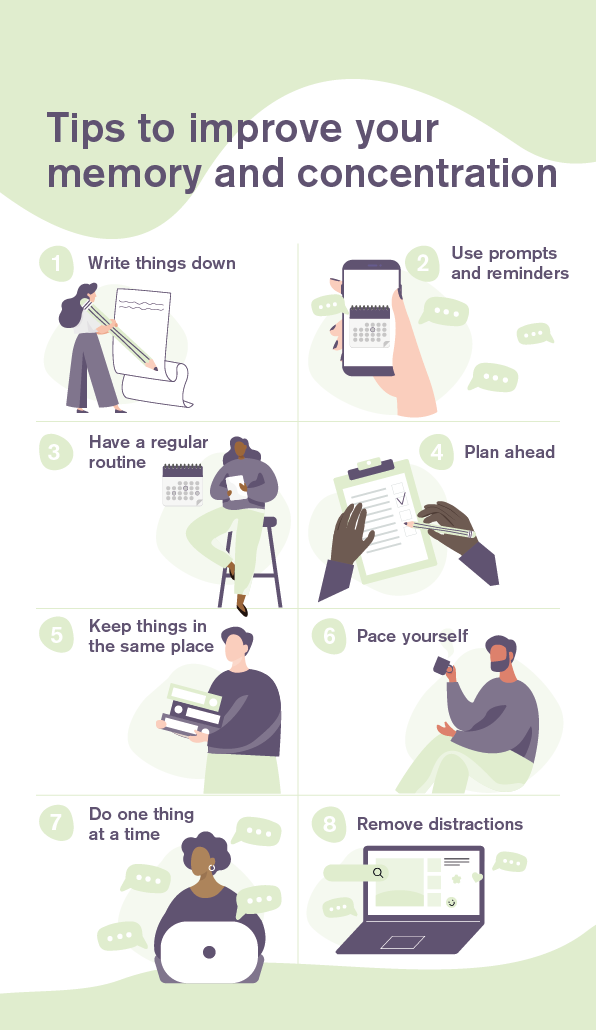 Tips to improve your memory and concentration

1 Write things down

2 Use prompts and reminders

3 Have a regular routine

4 Plan ahead

5 Keep things in the same place

6 Pace yourself

7 Do one thing at a time

8 Remove distractions