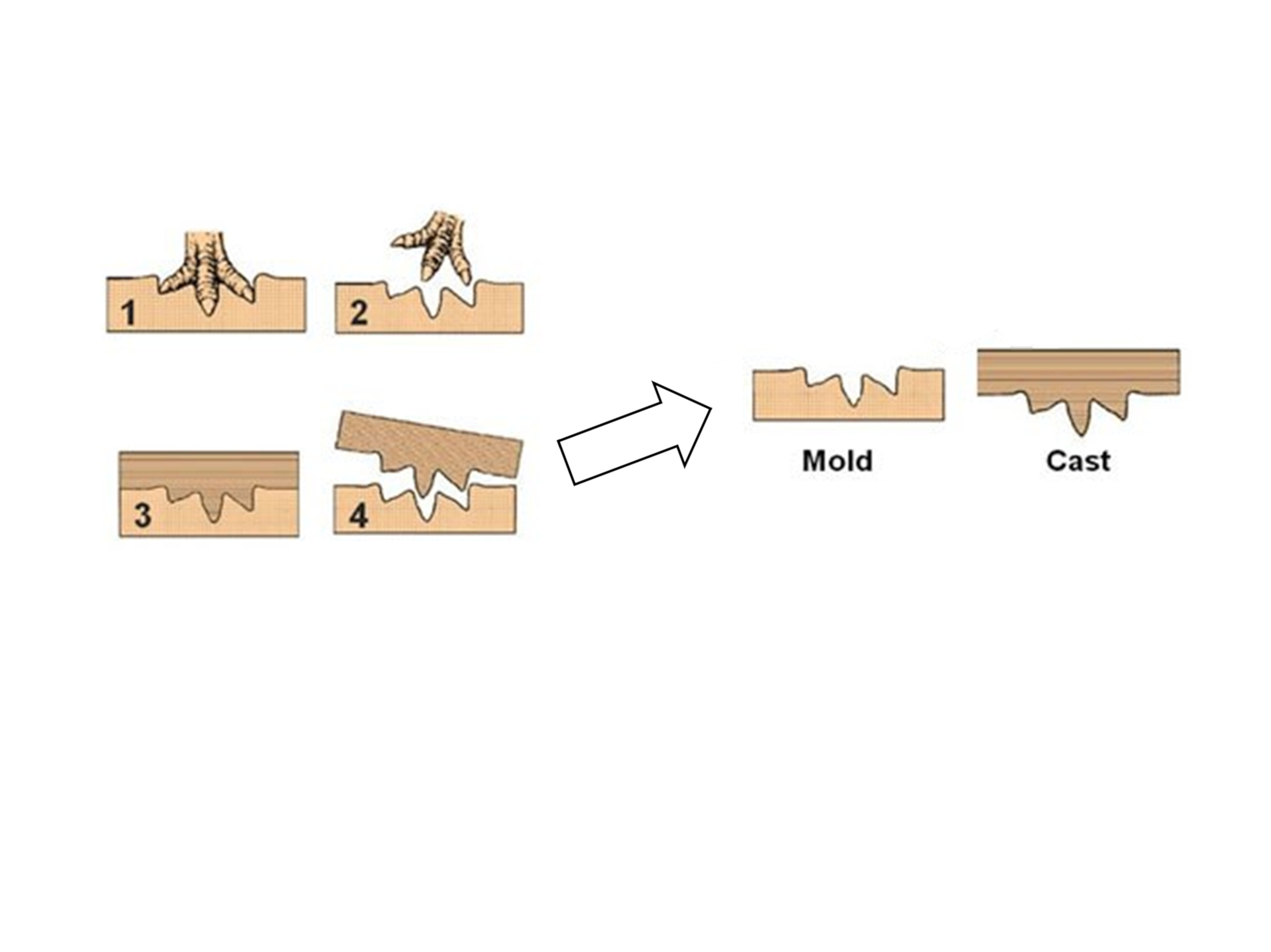 1

2

3

4

Mold

Cast